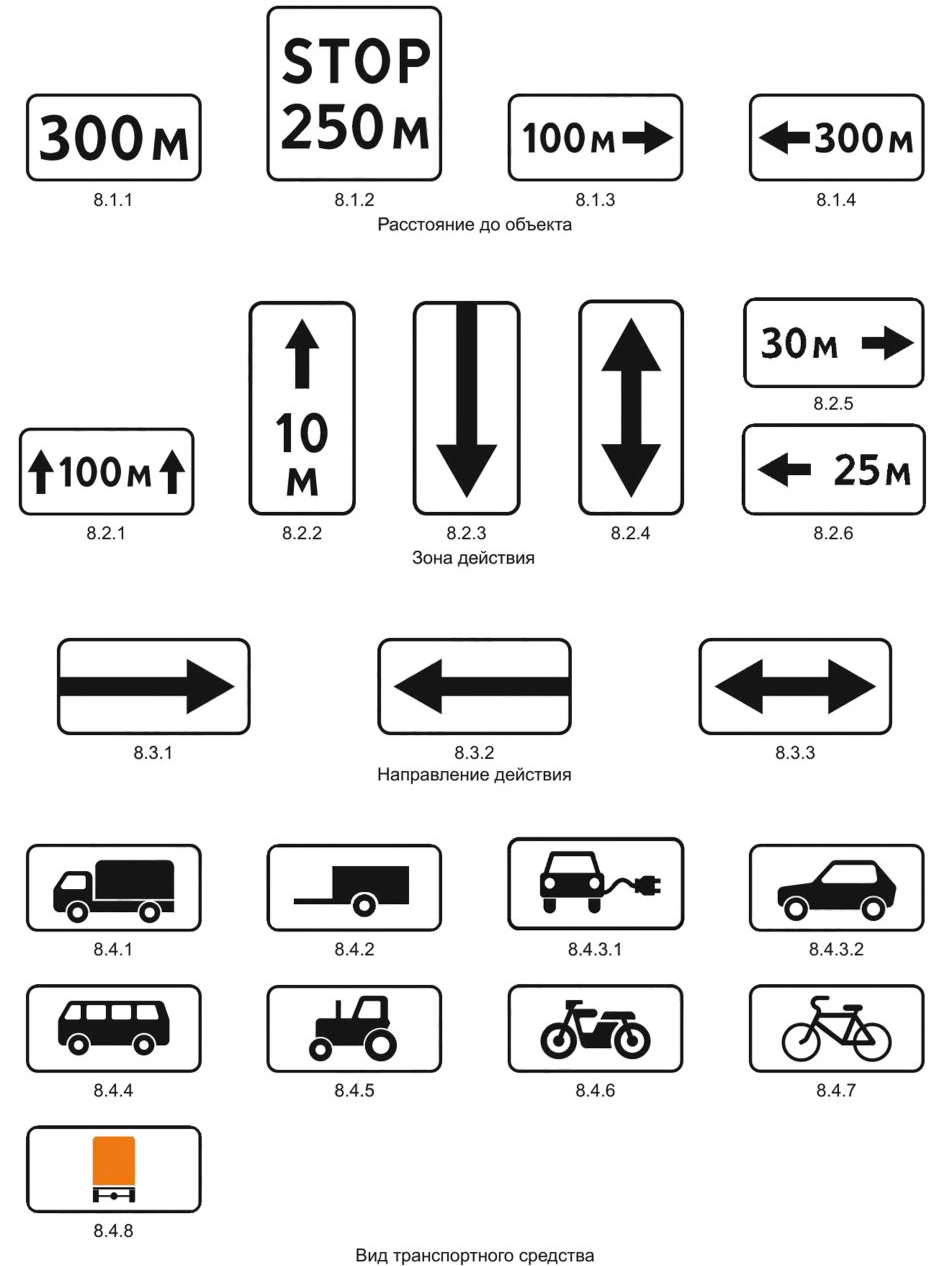 300 м
8.1.1

STOP
250 м
8.1.2

100 м
8.1.3

300 м
8.1.4

Расстояние до объекта

100 м
8.2.1

10
м
8.2.2

8.2.3

8.2.4

30 м
8.2.5

25 м
8.2.6

Зона действия

8.3.1

8.3.2

8.3.3

Направление действия

8.4.1

8.4.2

8.4.3.1

8.4.3.2

8.4.4

8.4.5

8.4.6

8.4.7

8.4.8

Вид транспортного средства