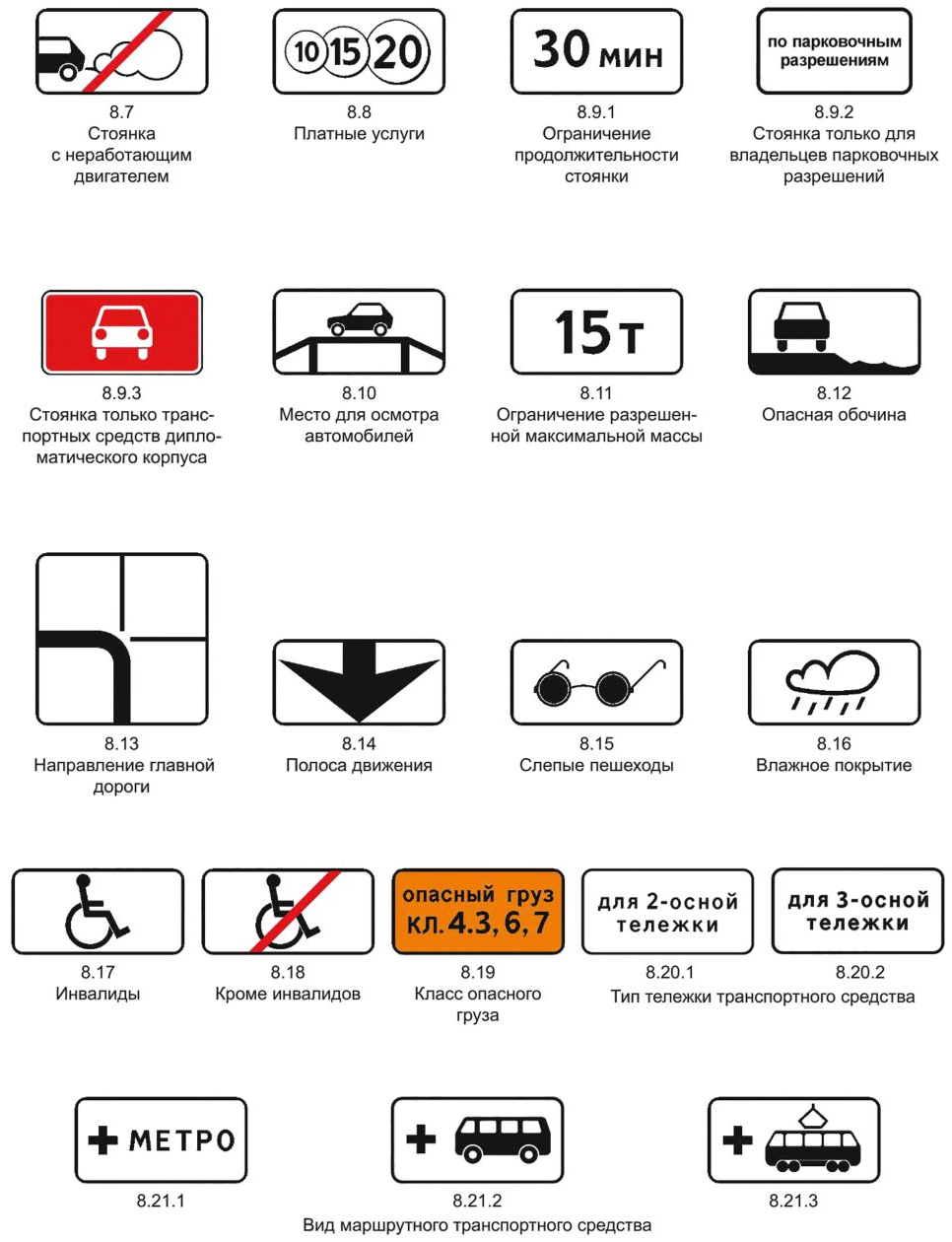 8.7
Стоянка с неработающим двигателем

10 15 20
8.8
Платные услуги

30 мин
8.9.1
Ограничение продолжительности стоянки

по парковочным разрешениям
8.9.2
Стоянка только для владельцев парковочных разрешений

8.9.3
Стоянка только транспортных средств дипломатического корпуса

8.10
Место для осмотра автомобилей

15 т
8.11
Ограничение разрешенной максимальной массы

8.12
Опасная обочина

8.13
Направление главной дороги

8.14
Полоса движения

8.15
Слепые пешеходы

8.16
Влажное покрытие

8.17
Инвалиды

8.18
Кроме инвалидов

опасный груз
кл. 4.3, 6, 7
8.19
Класс опасного груза

для 2-осной тележки
8.20.1

для 3-осной тележки
8.20.2
Тип тележки транспортного средства

МЕТРО
8.21.1

8.21.2

8.21.3
Вид маршрутного транспортного средства