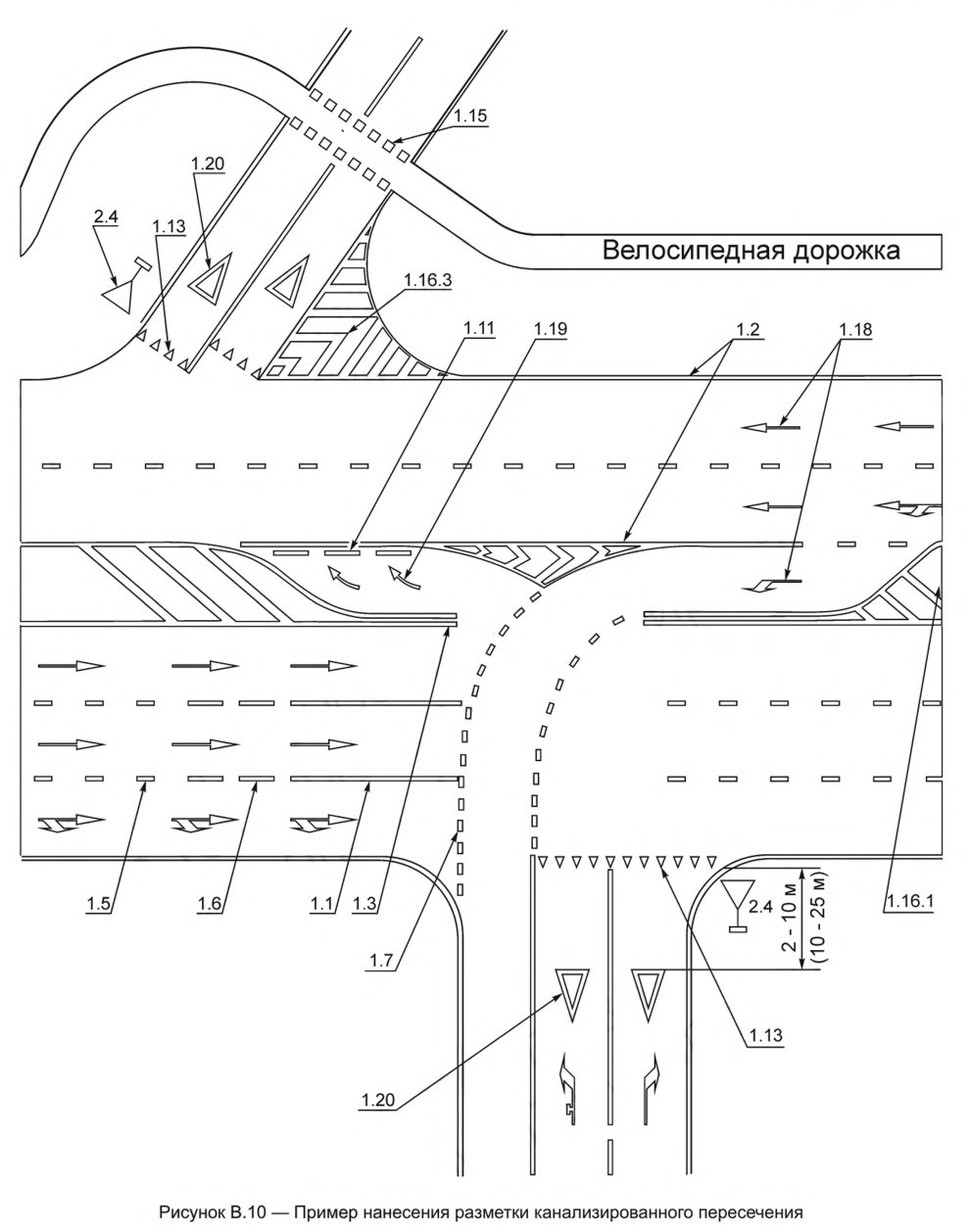 1.15

1.20

2.4

1.13

Велосипедная дорожка

1.16.3

1.11

1.19

1.2

1.18

1.5

1.6

1.1

1.3

1.7

2.4

2 - 10 м
(10 - 25 м)

1.16.1

1.13

1.20

Рисунок В.10 — Пример нанесения разметки канализированного пересечения